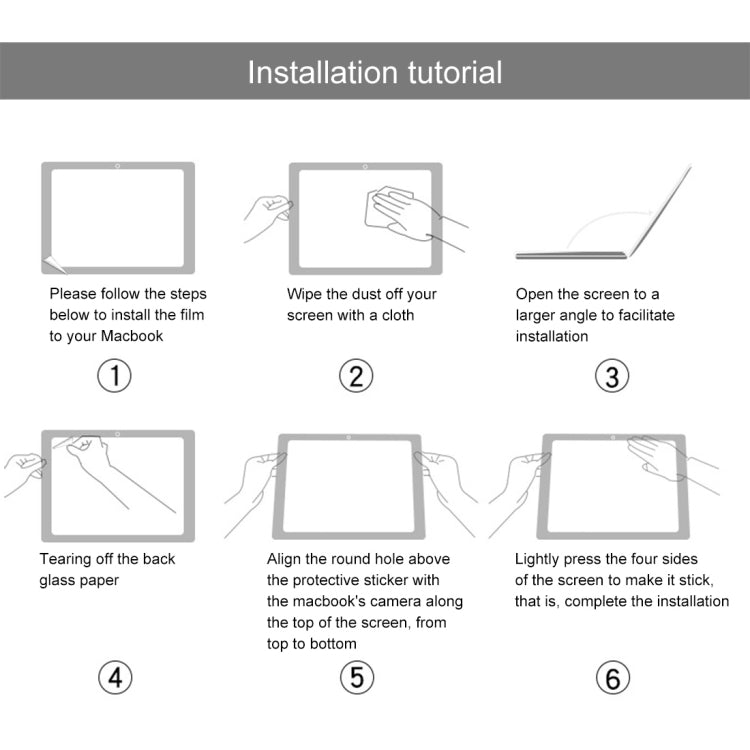 Installation tutorial

Please follow the steps below to install the film to your Macbook

①

Wipe the dust off your screen with a cloth

②

Open the screen to a larger angle to facilitate installation

③

Tearing off the back glass paper

④

Align the round hole above the protective sticker with the macbook's camera along the top of the screen, from top to bottom

⑤

Lightly press the four sides of the screen to make it stick, that is, complete the installation

⑥