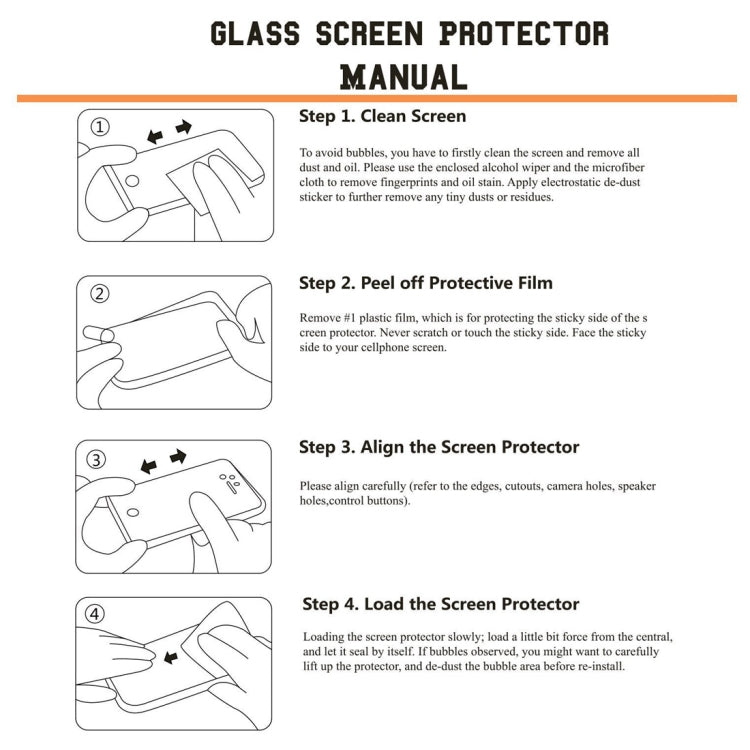 GLASS SCREEN PROTECTOR MANUAL

①

Step 1. Clean Screen

To avoid bubbles, you have to firstly clean the screen and remove all dust and oil. Please use the enclosed alcohol wiper and the microfiber cloth to remove fingerprints and oil stain. Apply electrostatic de-dust sticker to further remove any tiny dusts or residues.

②

Step 2. Peel off Protective Film

Remove #1 plastic film, which is for protecting the sticky side of the s creen protector. Never scratch or touch the sticky side. Face the sticky side to your cellphone screen.

③

Step 3. Align the Screen Protector

Please align carefully (refer to the edges, cutouts, camera holes, speaker holes,control buttons).

④

Step 4. Load the Screen Protector

Loading the screen protector slowly; load a little bit force from the central, and let it seal by itself. If bubbles observed, you might want to carefully lift up the protector, and de-dust the bubble area before re-install.