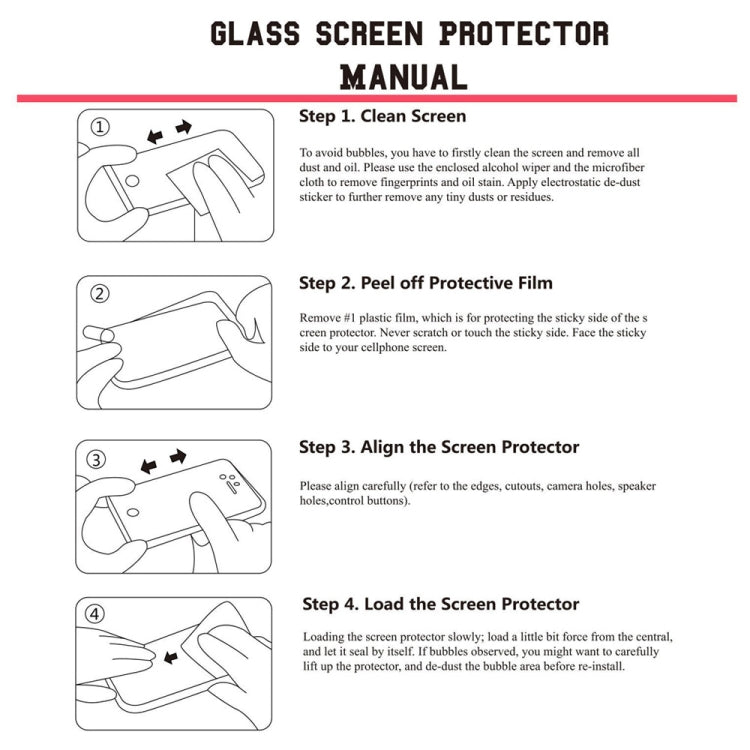 GLASS SCREEN PROTECTOR MANUAL

①

Step 1. Clean Screen

To avoid bubbles, you have to firstly clean the screen and remove all dust and oil. Please use the enclosed alcohol wiper and the microfiber cloth to remove fingerprints and oil stain. Apply electrostatic de-dust sticker to further remove any tiny dusts or residues.

②

Step 2. Peel off Protective Film

Remove #1 plastic film, which is for protecting the sticky side of the s creen protector. Never scratch or touch the sticky side. Face the sticky side to your cellphone screen.

③

Step 3. Align the Screen Protector

Please align carefully (refer to the edges, cutouts, camera holes, speaker holes,control buttons).

④

Step 4. Load the Screen Protector

Loading the screen protector slowly; load a little bit force from the central, and let it seal by itself. If bubbles observed, you might want to carefully lift up the protector, and de-dust the bubble area before re-install.