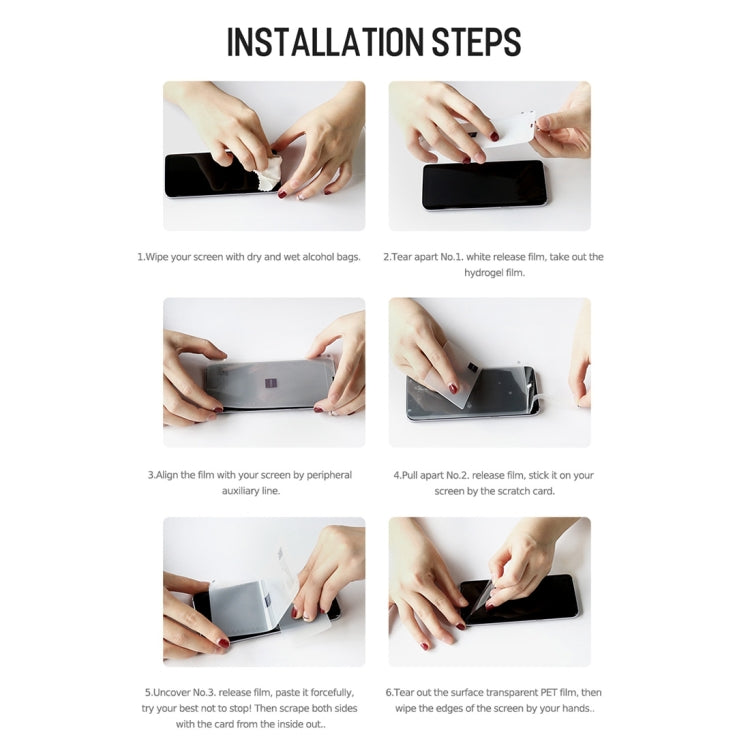 INSTALLATION STEPS

1.Wipe your screen with dry and wet alcohol bags.

2.Tear apart No.1. white release film, take out the hydrogel film.

3.Align the film with your screen by peripheral auxiliary line.

4.Pull apart No.2. release film, stick it on your screen by the scratch card.

5.Uncover No.3. release film, paste it forcefully, try your best not to stop! Then scrape both sides with the card from the inside out..

6.Tear out the surface transparent PET film, then wipe the edges of the screen by your hands..