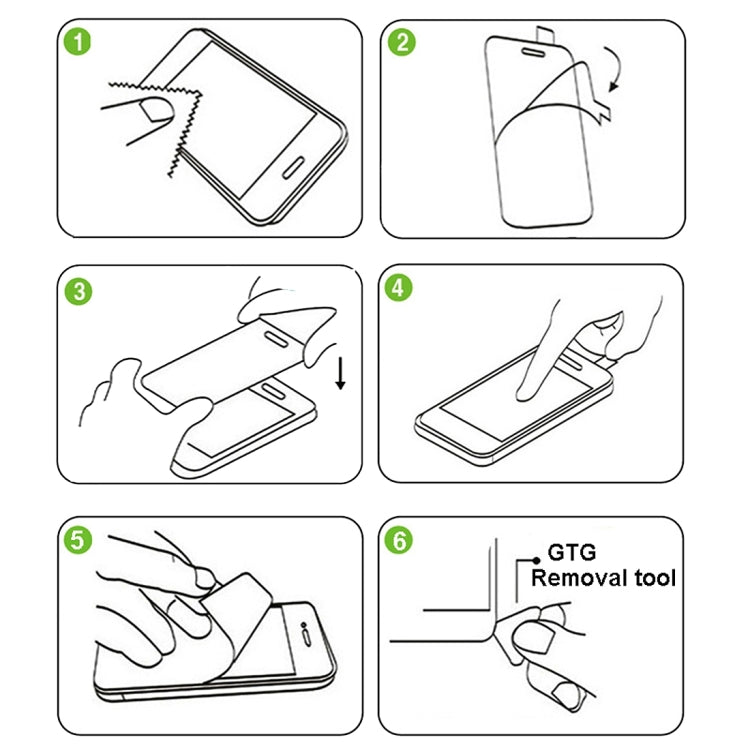 1

2

3

4

5

6

GTG
Removal tool