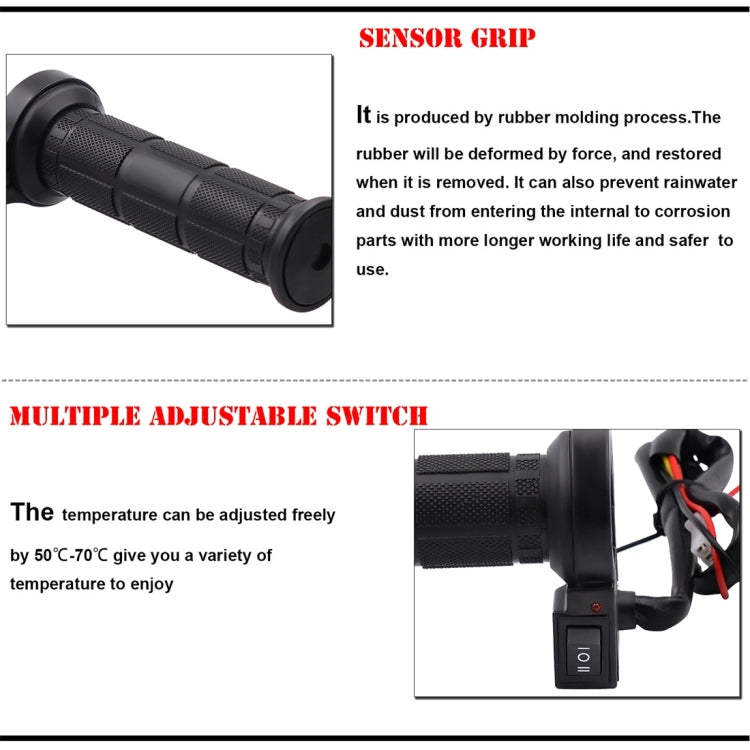 SENSOR GRIP

It is produced by rubber molding process.The rubber will be deformed by force, and restored when it is removed. It can also prevent rainwater and dust from entering the internal to corrosion parts with more longer working life and safer to use.

MULTIPLE ADJUSTABLE SWITCH

The temperature can be adjusted freely by 50℃-70℃ give you a variety of temperature to enjoy

I O II