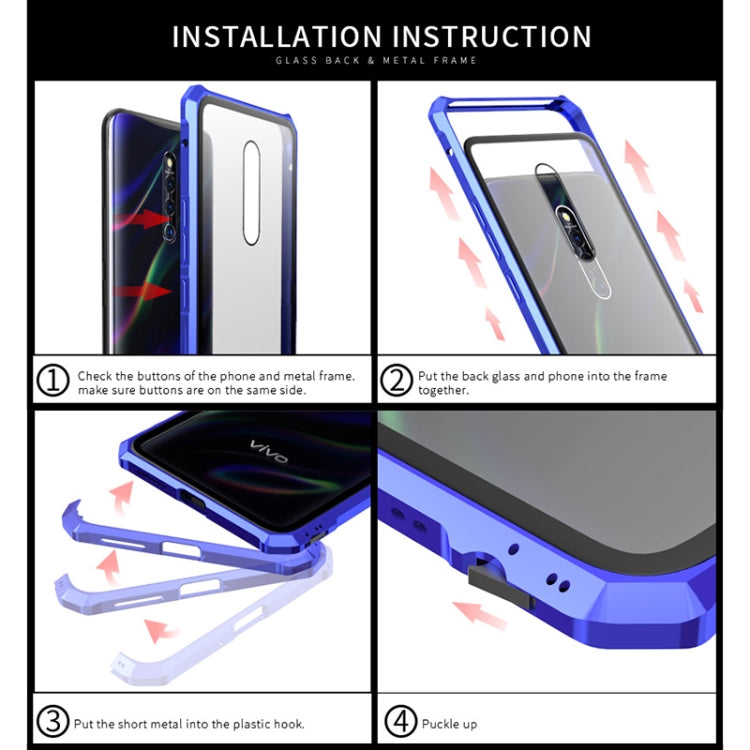 INSTALLATION INSTRUCTION
GLASS BACK & METAL FRAME

① Check the buttons of the phone and metal frame. make sure buttons are on the same side.

② Put the back glass and phone into the frame together.

vivo

③ Put the short metal into the plastic hook.

④ Puckle up