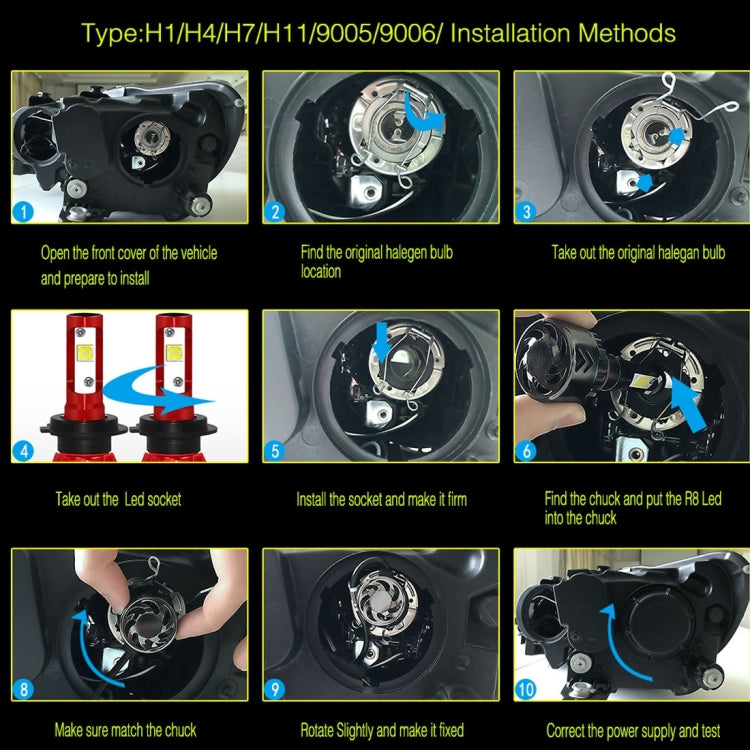 Type:H1/H4/H7/H11/9005/9006/ Installation Methods

1

Open the front cover of the vehicle and prepare to install

2

Find the original halegen bulb location

3

Take out the original halegan bulb

4

Take out the Led socket

5

Install the socket and make it firm

6

Find the chuck and put the R8 Led into the chuck

8

Make sure match the chuck

9

Rotate Slightly and make it fixed

10

Correct the power supply and test