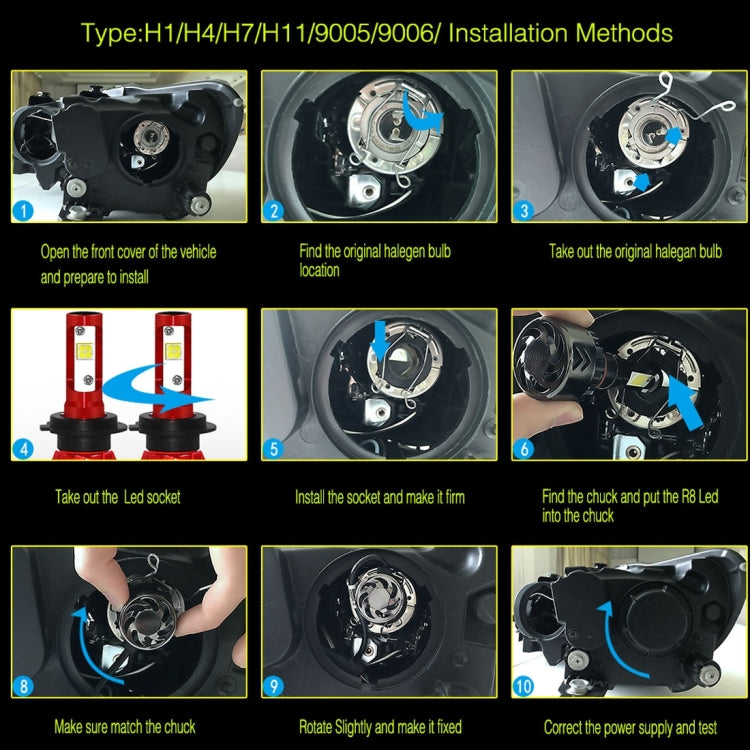 Type:H1/H4/H7/H11/9005/9006/ Installation Methods

1

Open the front cover of the vehicle and prepare to install

2

Find the original halegen bulb location

3

Take out the original halegan bulb

4

Take out the Led socket

5

Install the socket and make it firm

6

Find the chuck and put the R8 Led into the chuck

8

Make sure match the chuck

9

Rotate Slightly and make it fixed

10

Correct the power supply and test