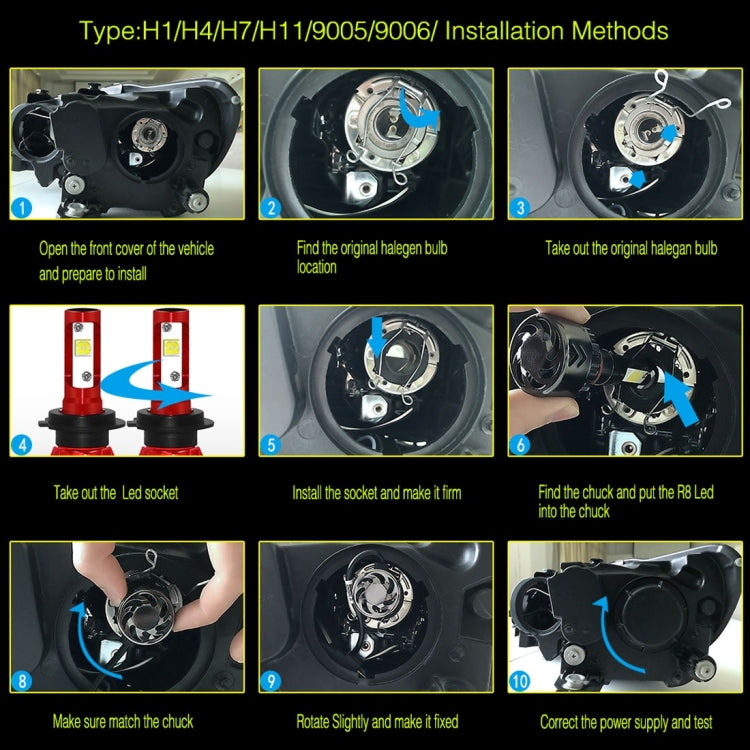 Type:H1/H4/H7/H11/9005/9006/ Installation Methods

1

Open the front cover of the vehicle and prepare to install

2

Find the original halegen bulb location

3

Take out the original halegan bulb

4

Take out the Led socket

5

Install the socket and make it firm

6

Find the chuck and put the R8 Led into the chuck

8

Make sure match the chuck

9

Rotate Slightly and make it fixed

10

Correct the power supply and test