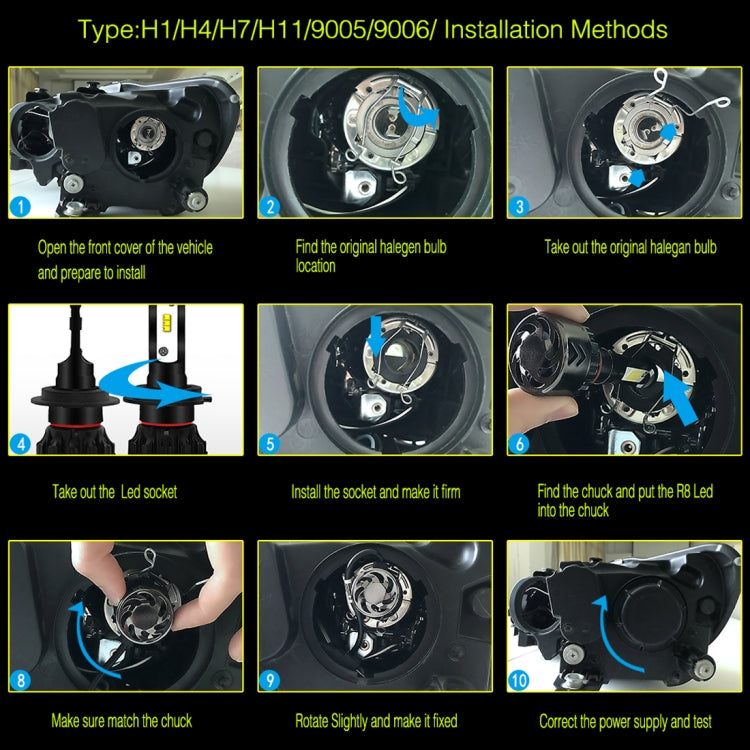 Type:H1/H4/H7/H11/9005/9006/ Installation Methods

1

Open the front cover of the vehicle and prepare to install

2

Find the original halegen bulb location

3

Take out the original halegan bulb

4

Take out the Led socket

5

Install the socket and make it firm

6

Find the chuck and put the R8 Led into the chuck

8

Make sure match the chuck

9

Rotate Slightly and make it fixed

10

Correct the power supply and test