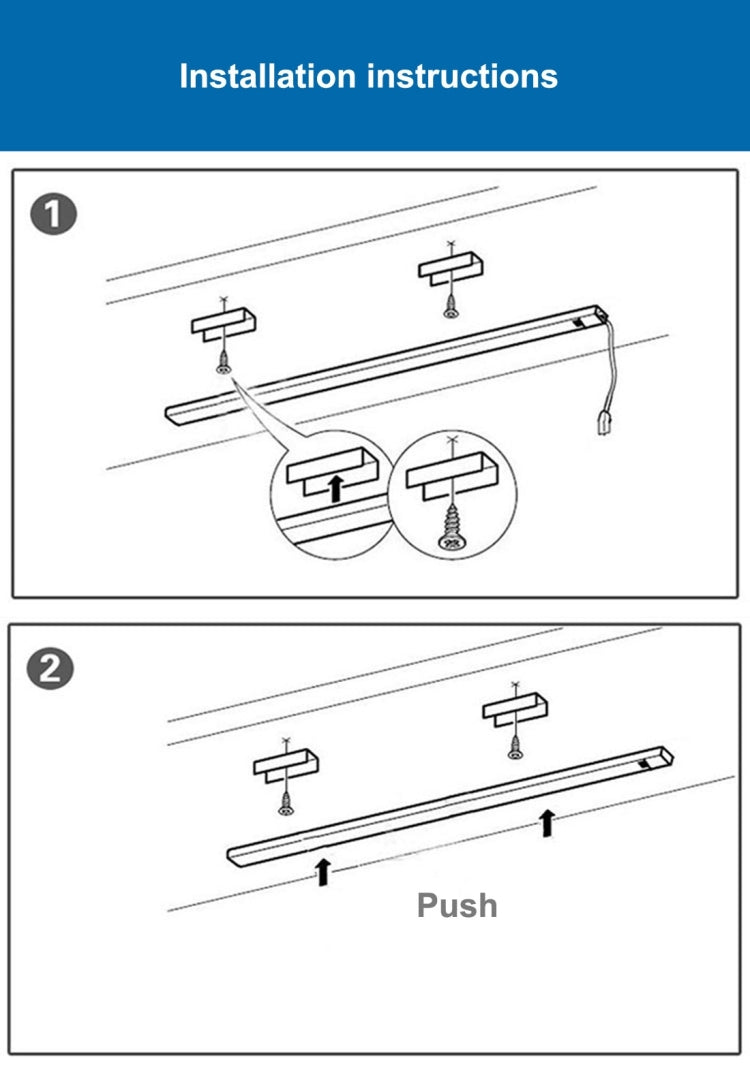 Installation instructions

1

2

Push