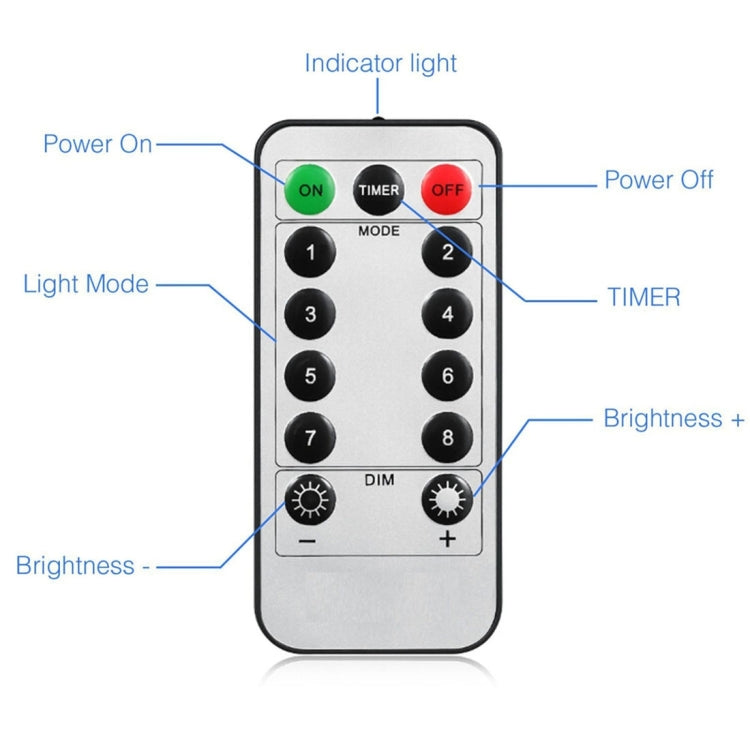 Indicator light

Power On

ON

TIMER

OFF

Power Off

MODE

1

2

Light Mode

TIMER

3

4

5

6

7

8

Brightness +

DIM

−

+

Brightness -