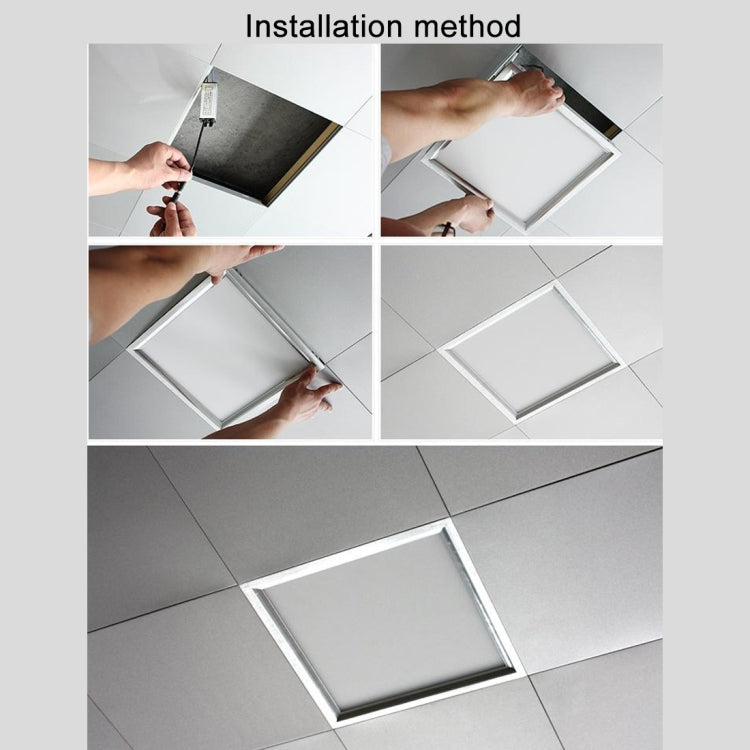 Installation method