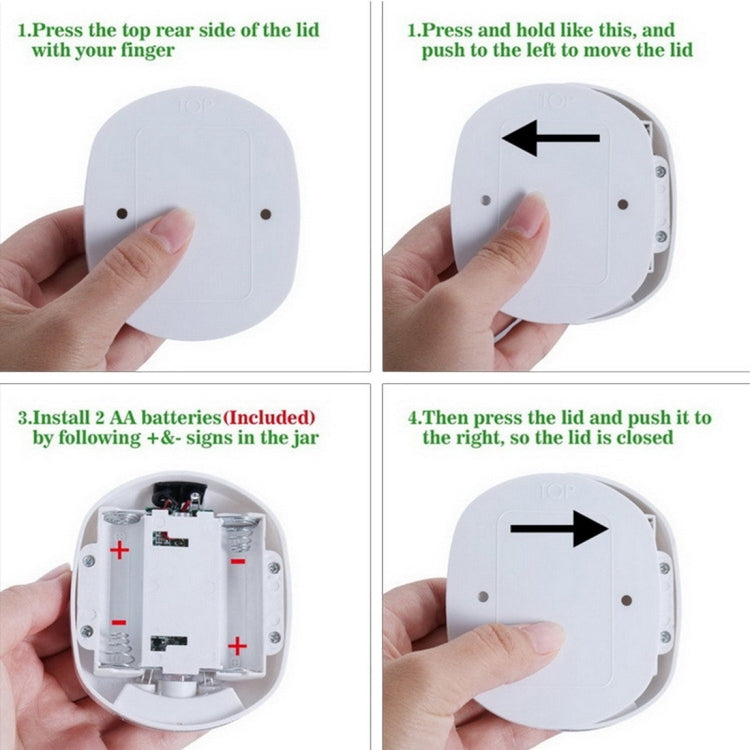 1.Press the top rear side of the lid with your finger

TOP

1.Press and hold like this, and push to the left to move the lid

TOP

3.Install 2 AA batteries(Included) by following +&- signs in the jar

+

-

-

+

4.Then press the lid and push it to the right, so the lid is closed

TOP