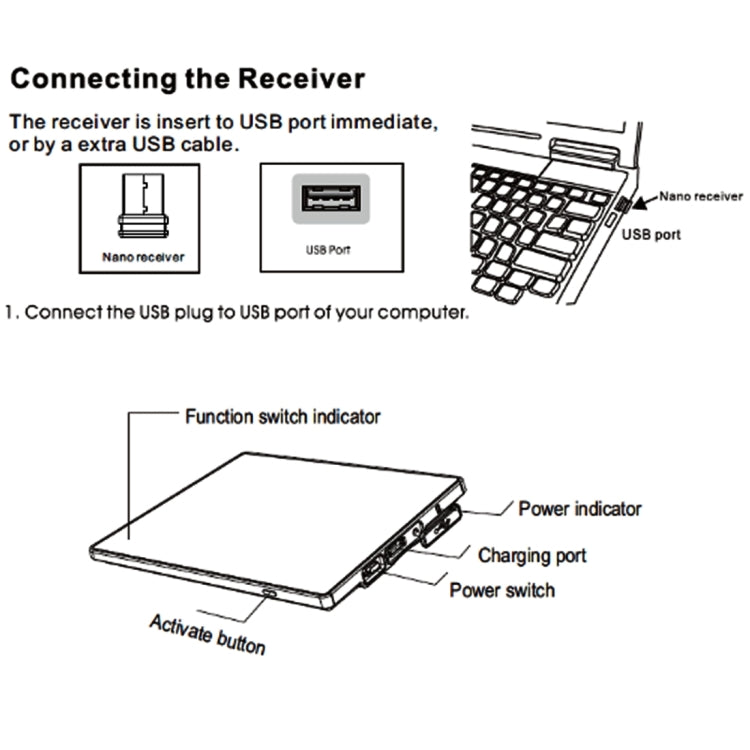 Connecting the Receiver

The receiver is insert to USB port immediate, or by a extra USB cable.

Nano receiver

USB Port

Nano receiver

USB port

1. Connect the USB plug to USB port of your computer.

Function switch indicator

Power indicator

Charging port

Power switch

Activate button