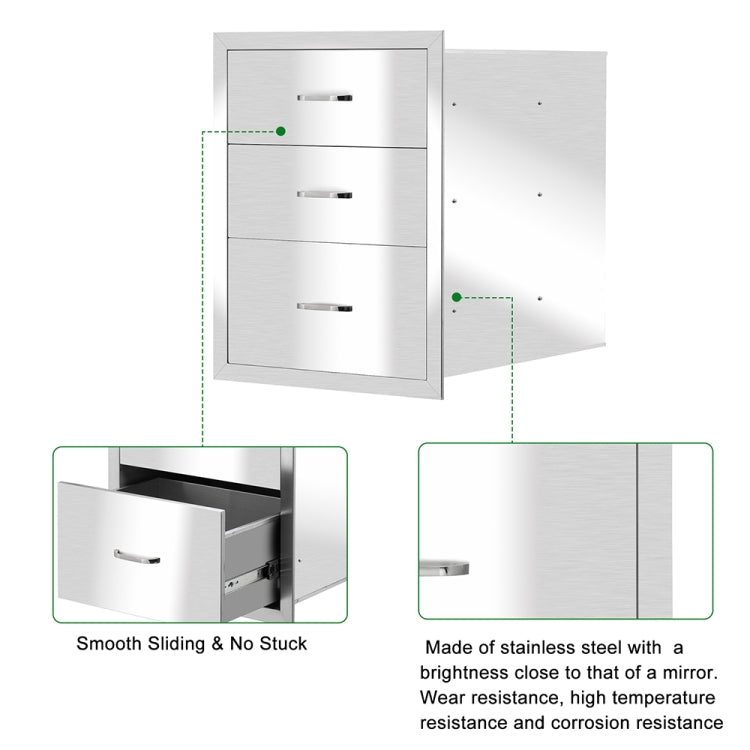 Smooth Sliding & No Stuck

Made of stainless steel with a brightness close to that of a mirror. Wear resistance, high temperature resistance and corrosion resistance