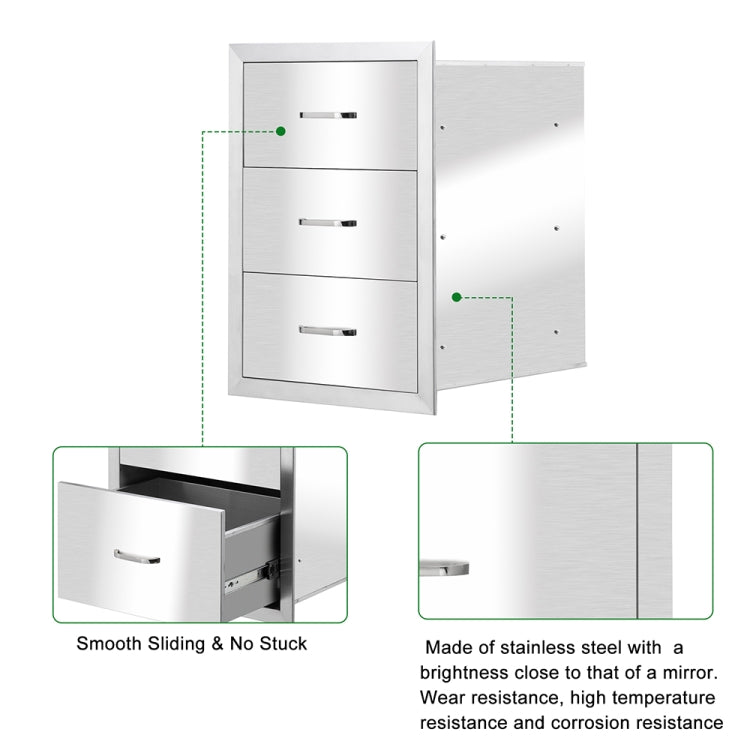 Smooth Sliding & No Stuck

Made of stainless steel with a brightness close to that of a mirror. Wear resistance, high temperature resistance and corrosion resistance