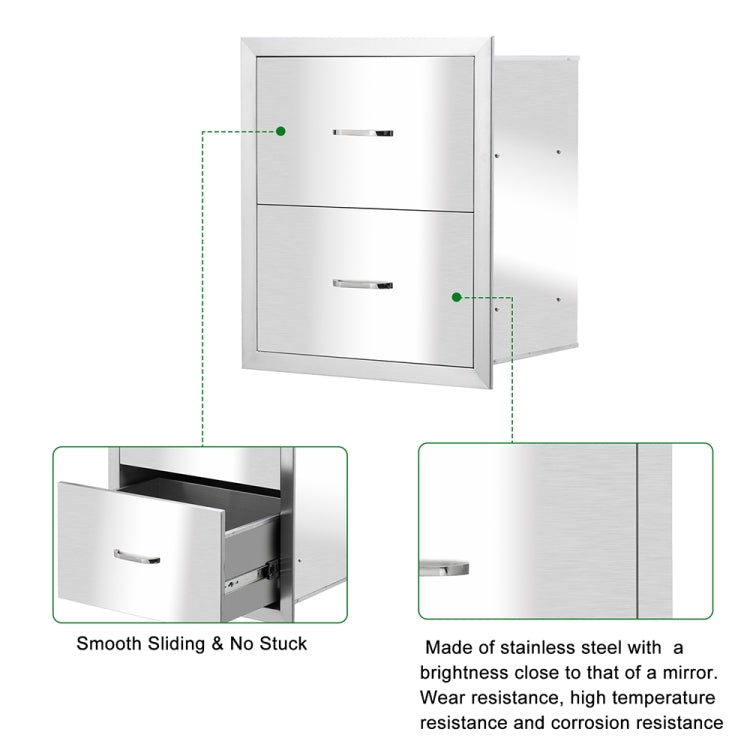 Smooth Sliding & No Stuck

Made of stainless steel with a brightness close to that of a mirror. Wear resistance, high temperature resistance and corrosion resistance