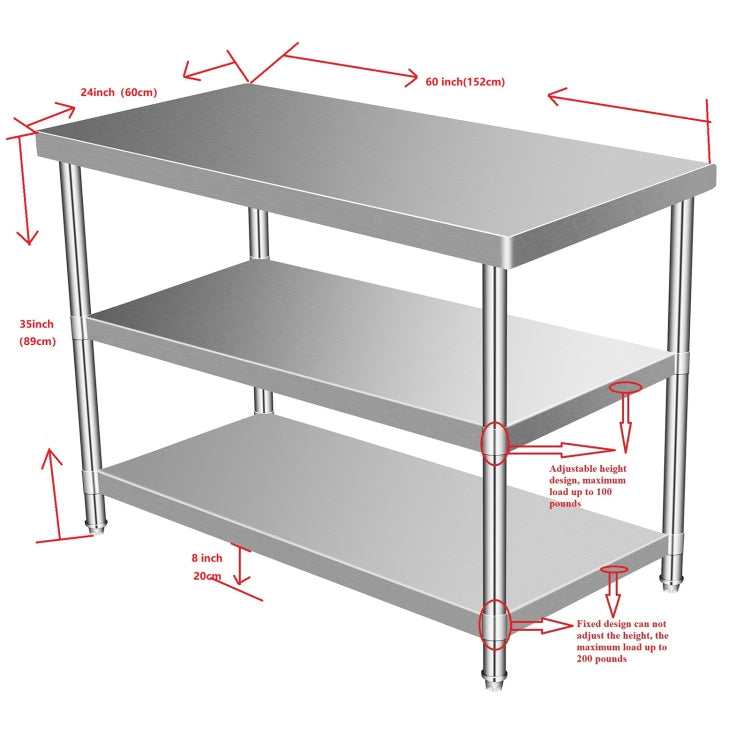 24inch (60cm)

60 inch(152cm)

35inch
(89cm)

Adjustable height design, maximum load up to 100 pounds

8 inch
20cm

Fixed design can not adjust the height, the maximum load up to 200 pounds