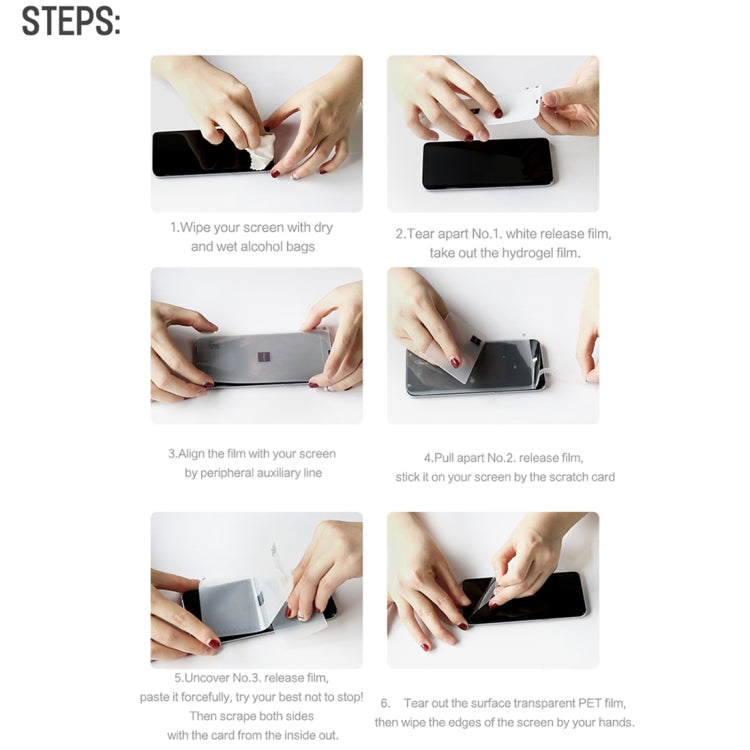 STEPS:

1.Wipe your screen with dry and wet alcohol bags

2.Tear apart No.1. white release film, take out the hydrogel film.

3.Align the film with your screen by peripheral auxiliary line

4.Pull apart No.2. release film, stick it on your screen by the scratch card

5.Uncover No.3. release film, paste it forcefully, try your best not to stop! Then scrape both sides with the card from the inside out.

6. Tear out the surface transparent PET film, then wipe the edges of the screen by your hands.