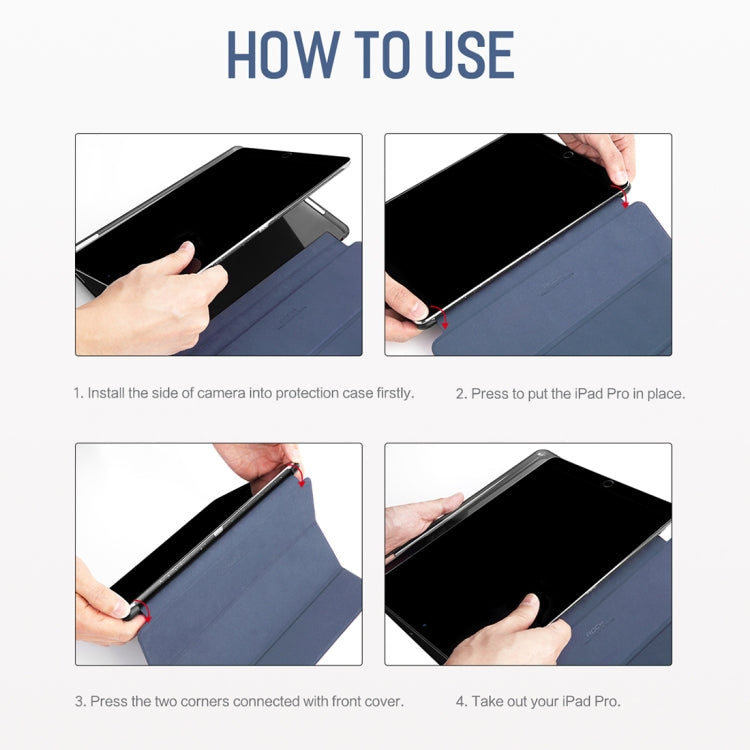 HOW TO USE

1. Install the side of camera into protection case firstly.

2. Press to put the iPad Pro in place.

3. Press the two corners connected with front cover.

4. Take out your iPad Pro.