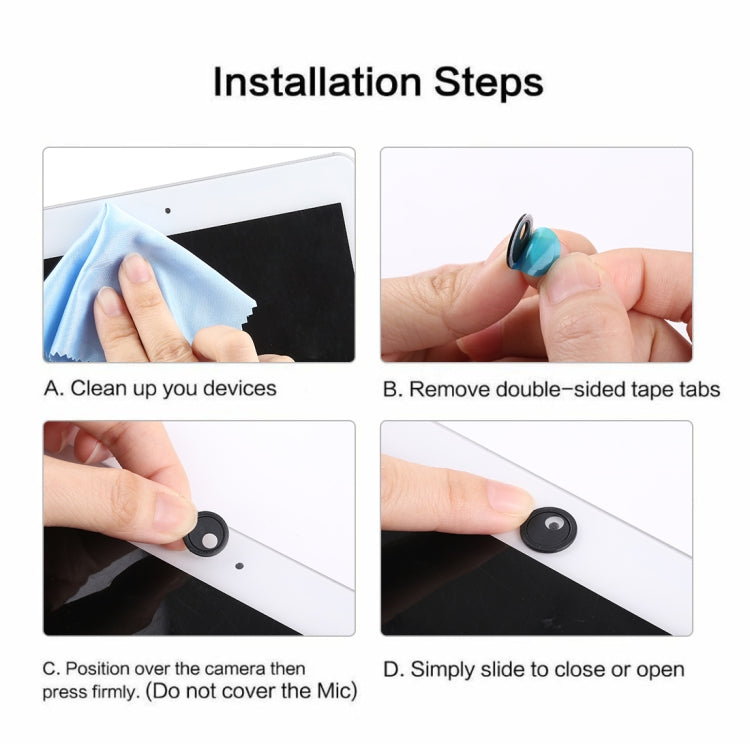 Installation Steps

A. Clean up you devices

B. Remove double-sided tape tabs

C. Position over the camera then press firmly. (Do not cover the Mic)

D. Simply slide to close or open