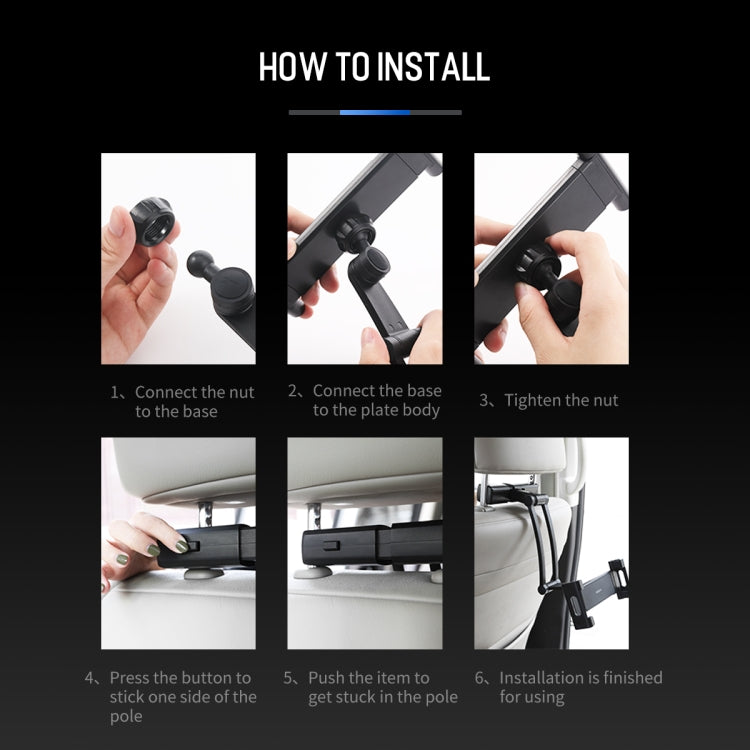 HOW TO INSTALL

1、Connect the nut to the base

2、Connect the base to the plate body

3、Tighten the nut

4、Press the button to stick one side of the pole

5、Push the item to get stuck in the pole

6、Installation is finished for using