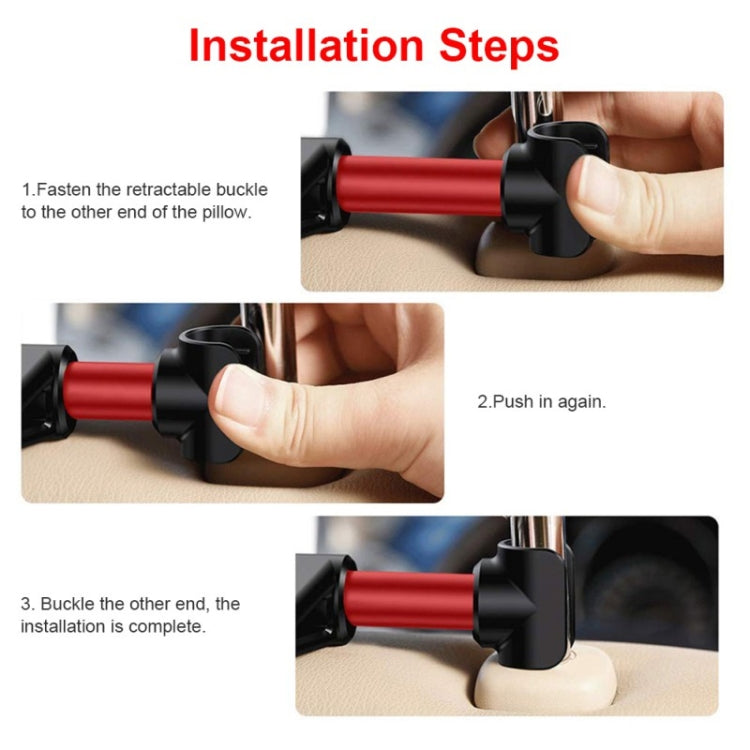 Installation Steps

1.Fasten the retractable buckle to the other end of the pillow.

2.Push in again.

3. Buckle the other end, the installation is complete.