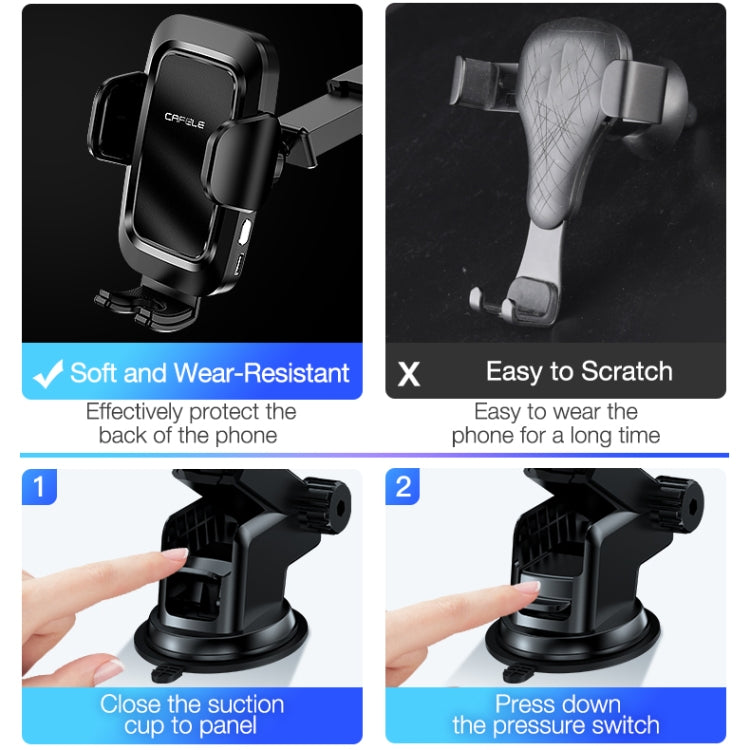 CAFELE

✓ Soft and Wear-Resistant

Effectively protect the back of the phone

X Easy to Scratch

Easy to wear the phone for a long time

1

Close the suction cup to panel

2

Press down the pressure switch