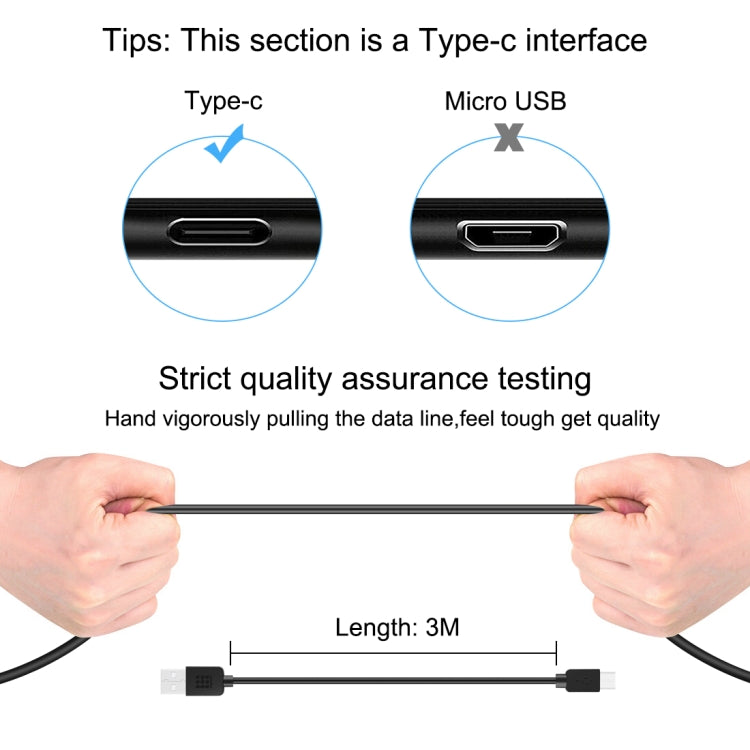 Tips: This section is a Type-c interface

Type-c

Micro USB

Strict quality assurance testing

Hand vigorously pulling the data line,feel tough get quality

Length: 3M