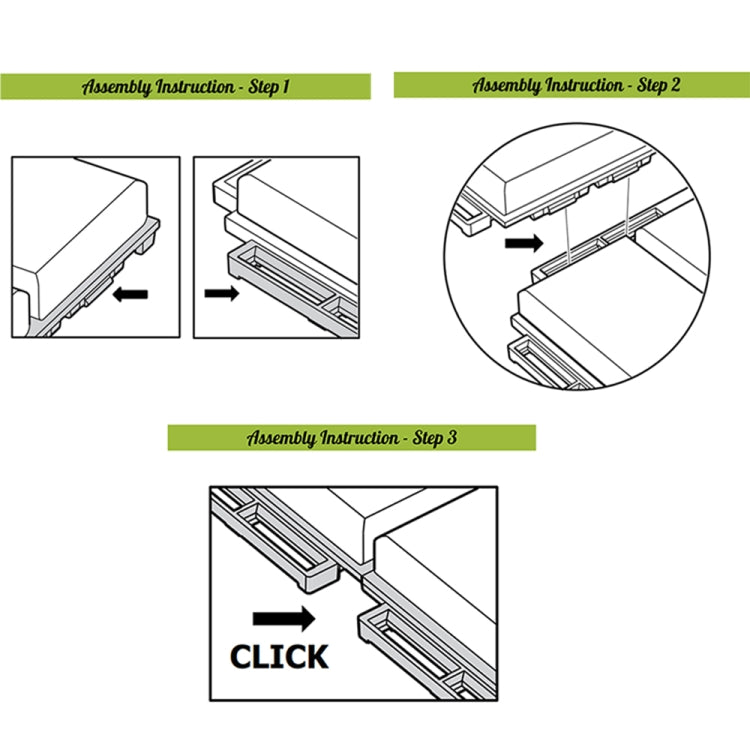 Assembly Instruction - Step 1

Assembly Instruction - Step 2

Assembly Instruction - Step 3

CLICK