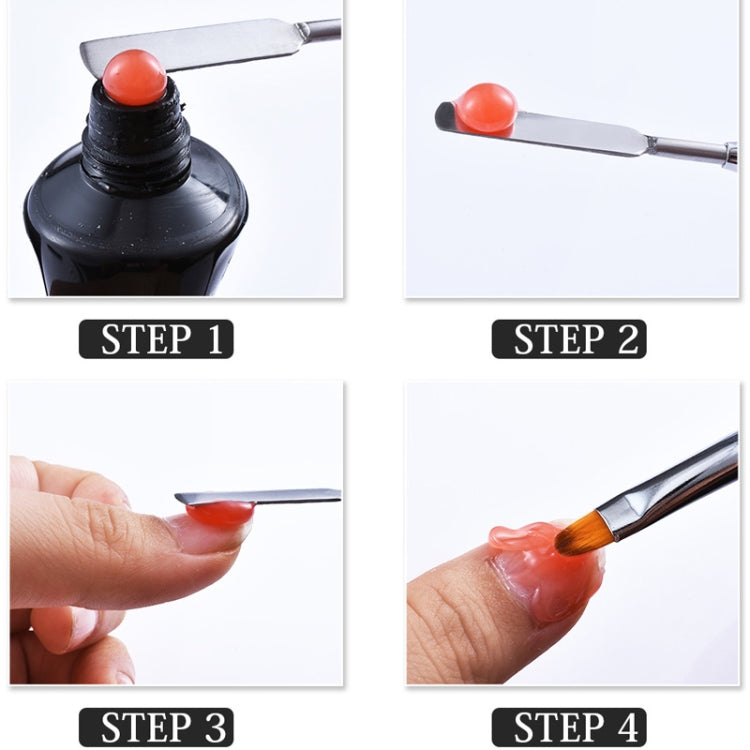 STEP 1

STEP 2

STEP 3

STEP 4