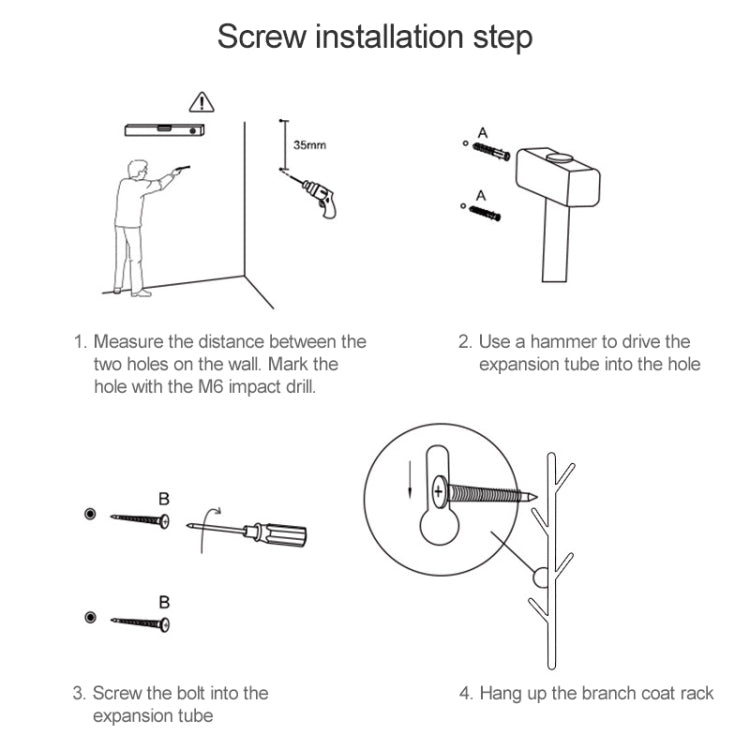 Screw installation step

35mm

A

A

1. Measure the distance between the two holes on the wall. Mark the hole with the M6 impact drill.

2. Use a hammer to drive the expansion tube into the hole

B

B

3. Screw the bolt into the expansion tube

4. Hang up the branch coat rack