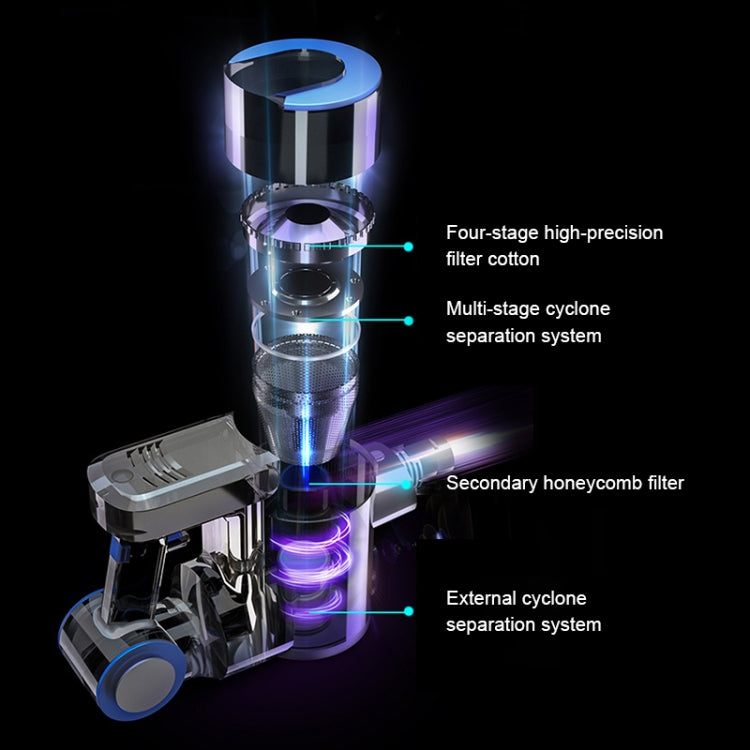 Four-stage high-precision filter cotton

Multi-stage cyclone separation system

Secondary honeycomb filter

External cyclone separation system