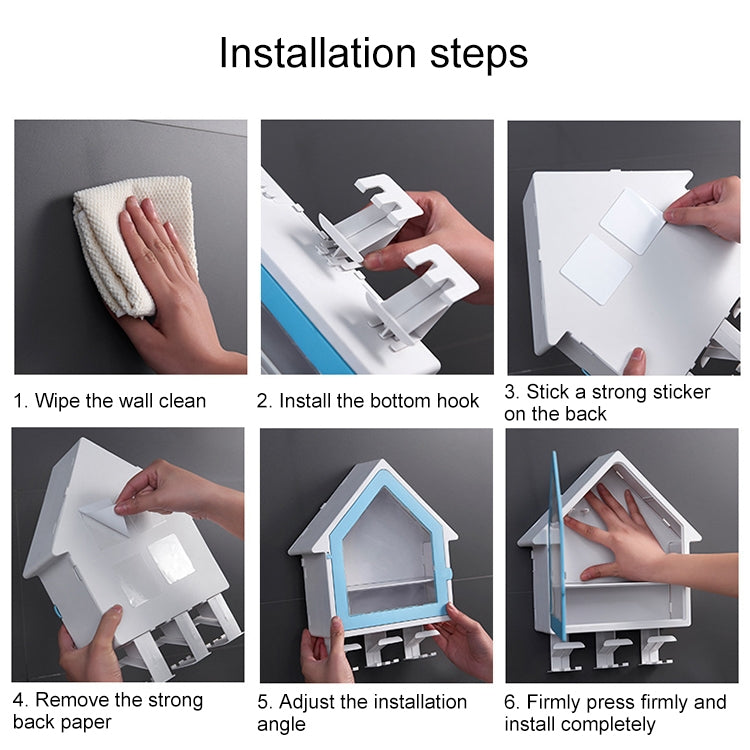 Installation steps

1. Wipe the wall clean

2. Install the bottom hook

3. Stick a strong sticker on the back

4. Remove the strong back paper

5. Adjust the installation angle

6. Firmly press firmly and install completely