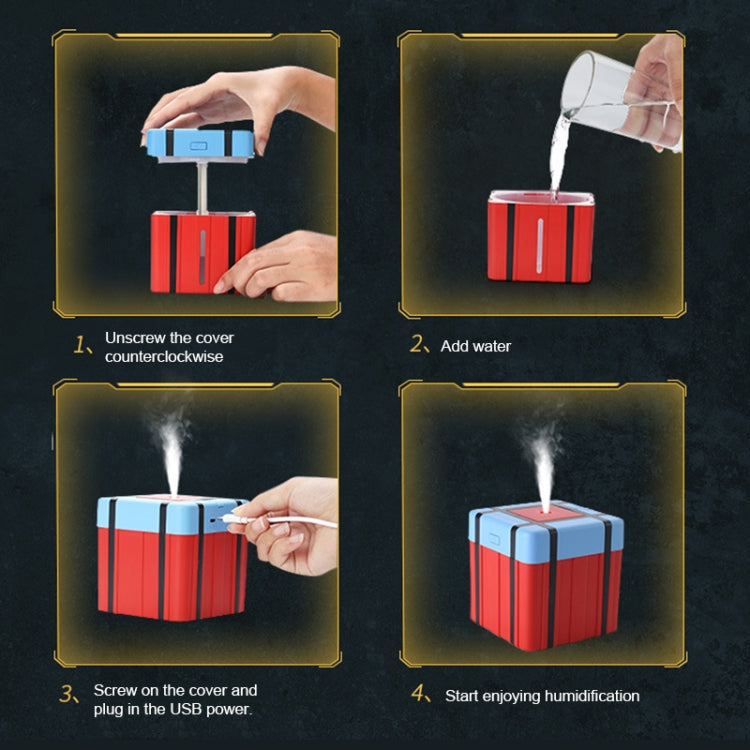 1、Unscrew the cover counterclockwise

2、Add water

3、Screw on the cover and plug in the USB power.

4、Start enjoying humidification