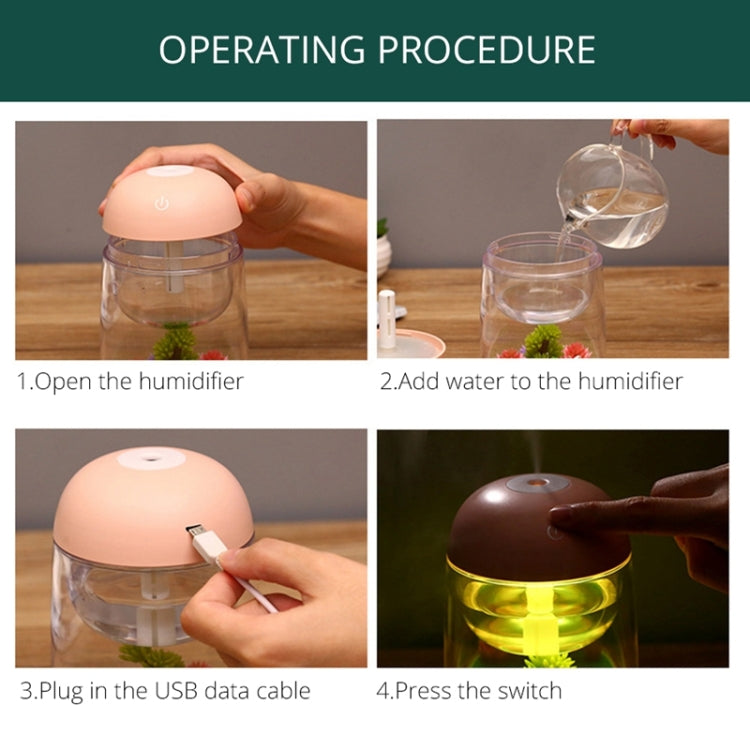 OPERATING PROCEDURE

1.Open the humidifier

2.Add water to the humidifier

3.Plug in the USB data cable

4.Press the switch