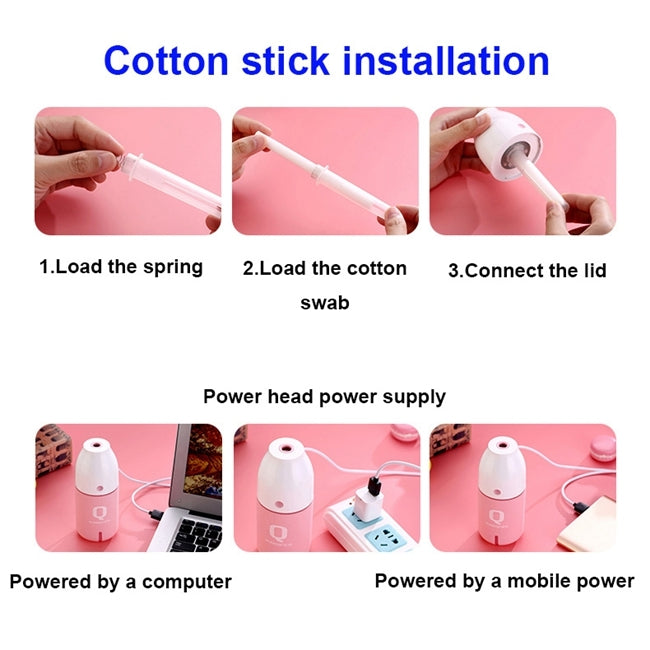 Cotton stick installation

1.Load the spring

2.Load the cotton swab

3.Connect the lid

Power head power supply

Q

Q

Q

Powered by a computer

Powered by a mobile power