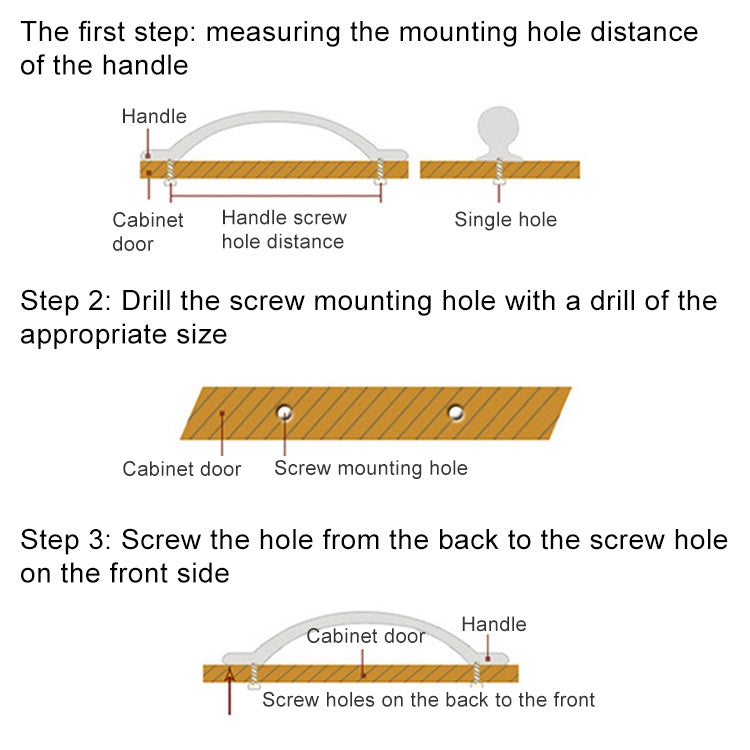 The first step: measuring the mounting hole distance of the handle

Handle

Cabinet door

Handle screw hole distance

Single hole

Step 2: Drill the screw mounting hole with a drill of the appropriate size

Cabinet door

Screw mounting hole

Step 3: Screw the hole from the back to the screw hole on the front side

Cabinet door

Handle

Screw holes on the back to the front