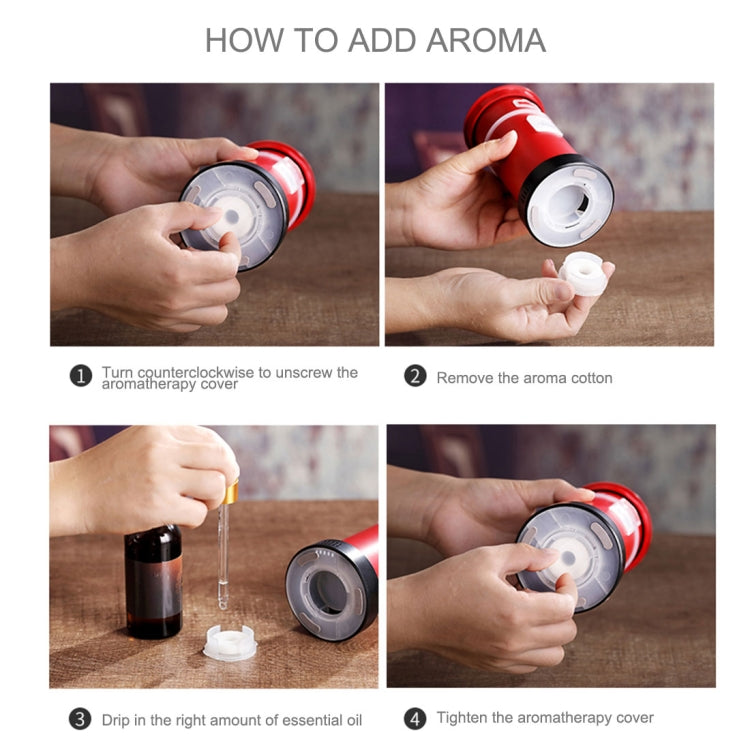 HOW TO ADD AROMA

1 Turn counterclockwise to unscrew the aromatherapy cover

2 Remove the aroma cotton

3 Drip in the right amount of essential oil

4 Tighten the aromatherapy cover