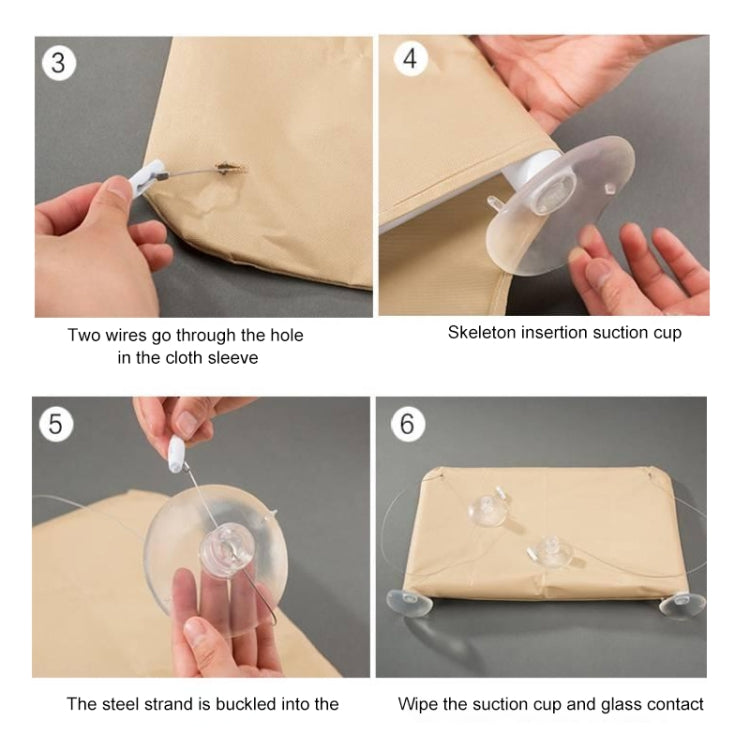 3

Two wires go through the hole in the cloth sleeve

4

Skeleton insertion suction cup

5

The steel strand is buckled into the

6

Wipe the suction cup and glass contact