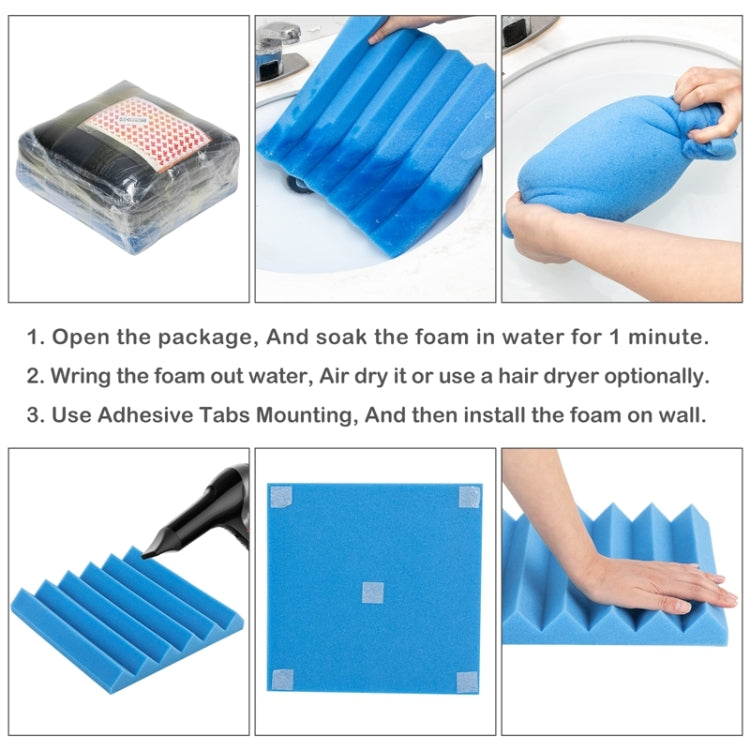 1. Open the package, And soak the foam in water for 1 minute.
2. Wring the foam out water, Air dry it or use a hair dryer optionally.
3. Use Adhesive Tabs Mounting, And then install the foam on wall.