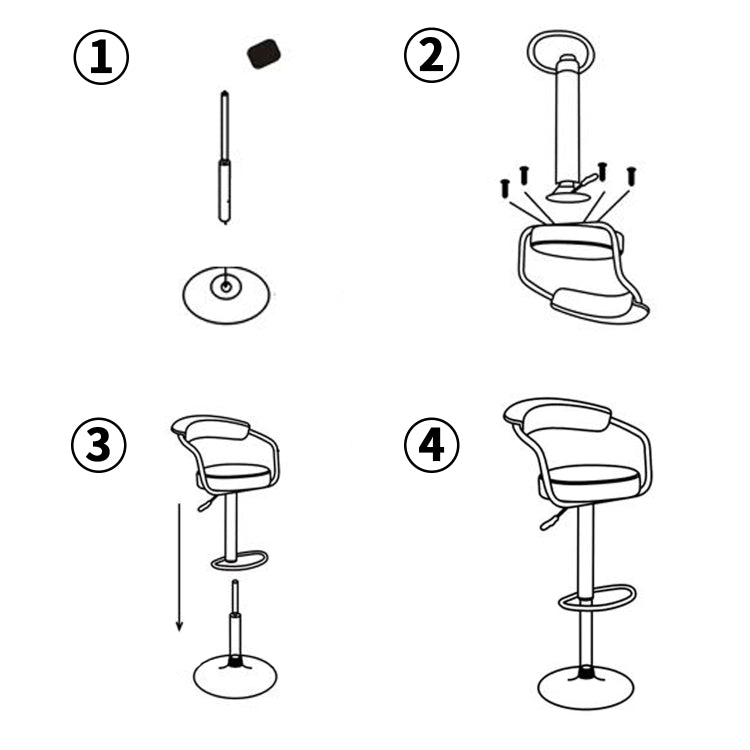 ① ② ③ ④