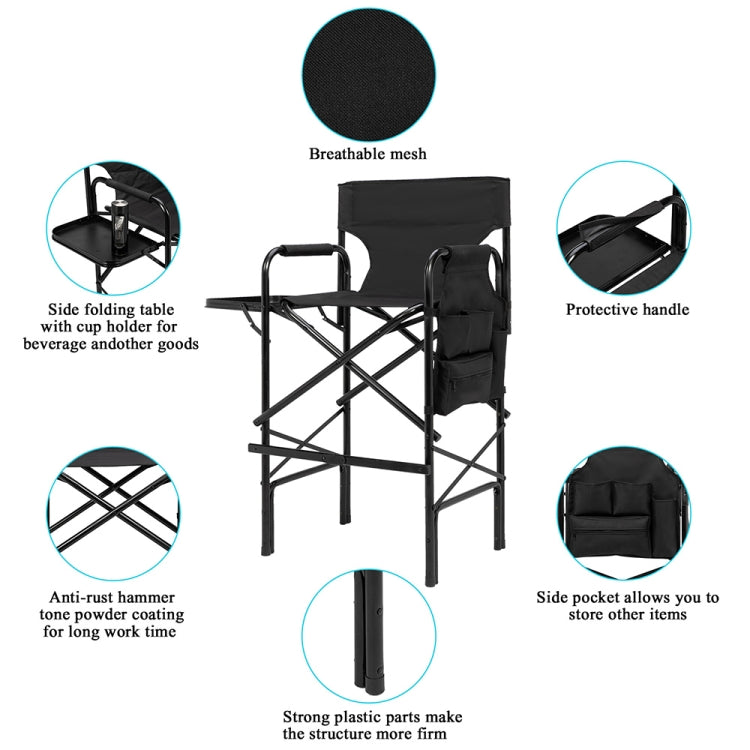 Breathable mesh

Side folding table with cup holder for beverage andother goods

Protective handle

Anti-rust hammer tone powder coating for long work time

Side pocket allows you to store other items

Strong plastic parts make the structure more firm