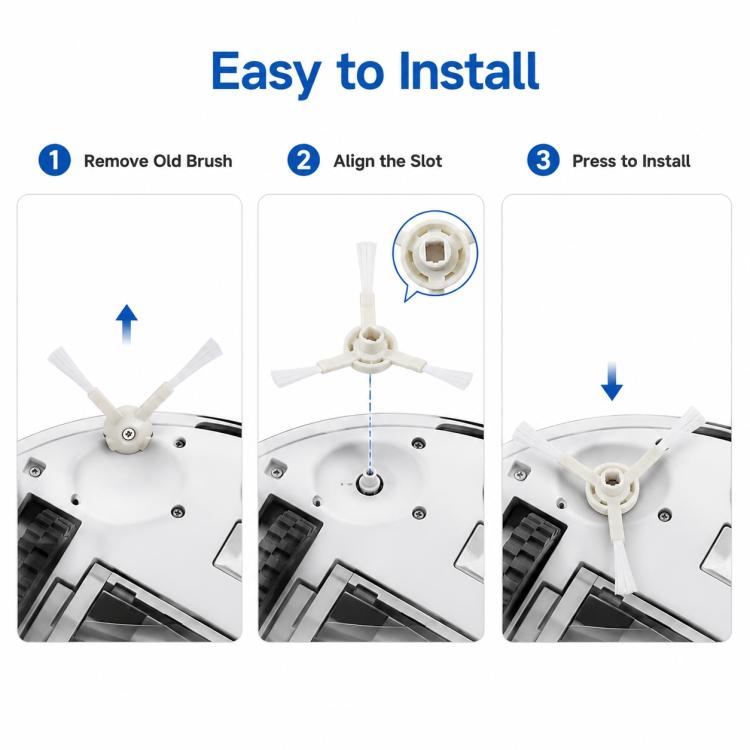 Easy to Install

1 Remove Old Brush

2 Align the Slot

3 Press to Install