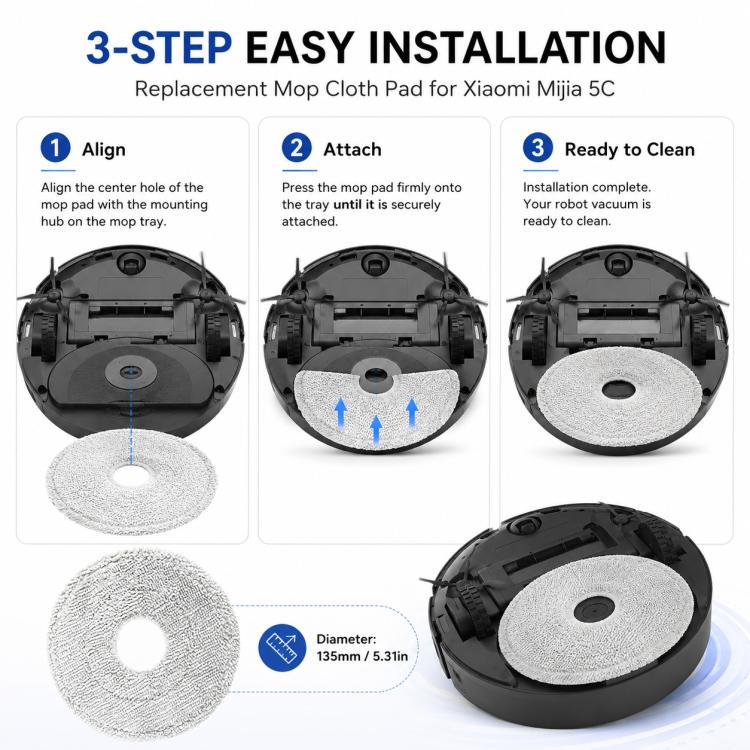 3-STEP EASY INSTALLATION

Replacement Mop Cloth Pad for Xiaomi Mijia 5C

1 Align

Align the center hole of the mop pad with the mounting hub on the mop tray.

2 Attach

Press the mop pad firmly onto the tray until it is securely attached.

3 Ready to Clean

Installation complete. Your robot vacuum is ready to clean.

Diameter: 135mm / 5.31in