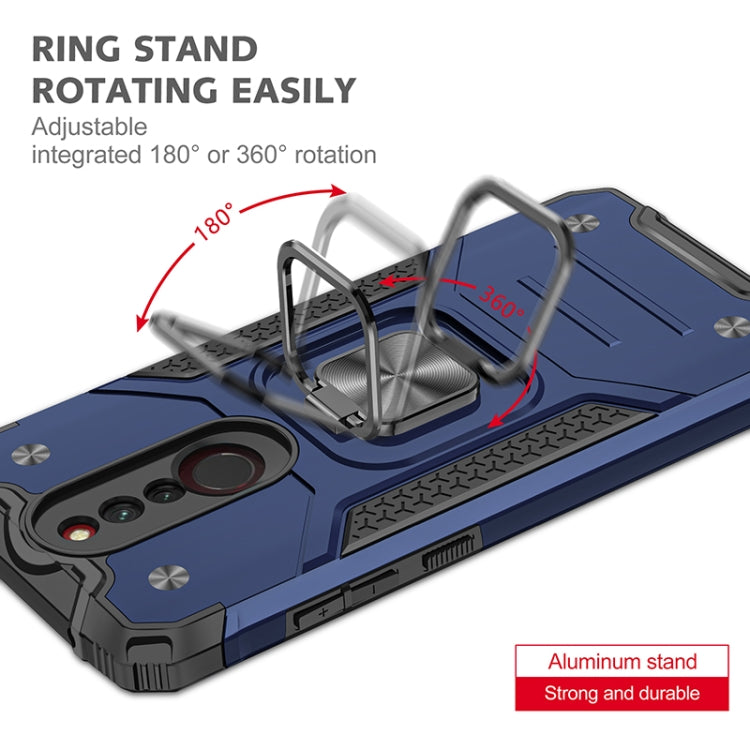 RING STAND
ROTATING EASILY
Adjustable
integrated 180° or 360° rotation

180°

360°

+

-

Aluminum stand
Strong and durable