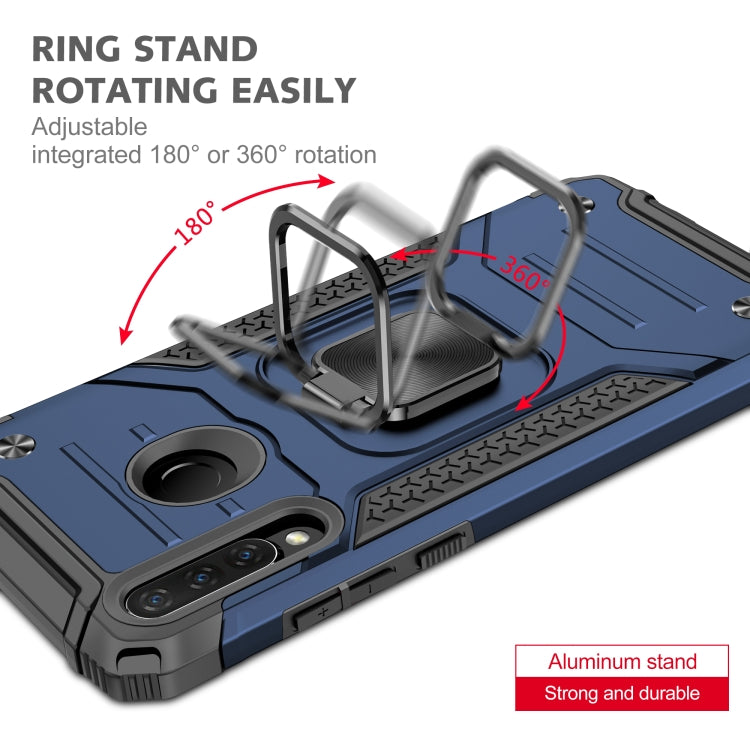 RING STAND
ROTATING EASILY
Adjustable
integrated 180° or 360° rotation

180°

360°

Aluminum stand
Strong and durable