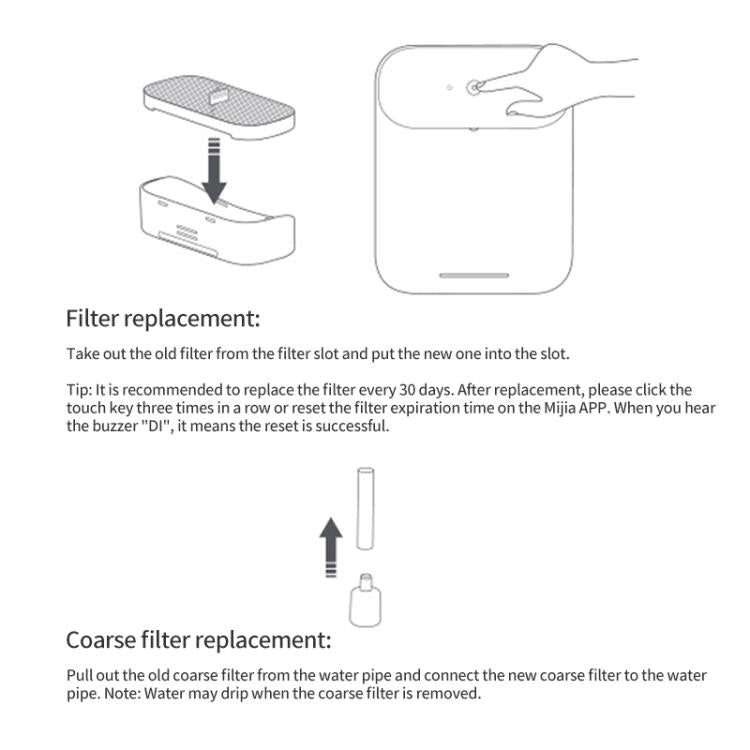 Filter replacement:

Take out the old filter from the filter slot and put the new one into the slot.

Tip: It is recommended to replace the filter every 30 days. After replacement, please click the touch key three times in a row or reset the filter expiration time on the Mijia APP. When you hear the buzzer "DI", it means the reset is successful.

Coarse filter replacement:

Pull out the old coarse filter from the water pipe and connect the new coarse filter to the water pipe. Note: Water may drip when the coarse filter is removed.