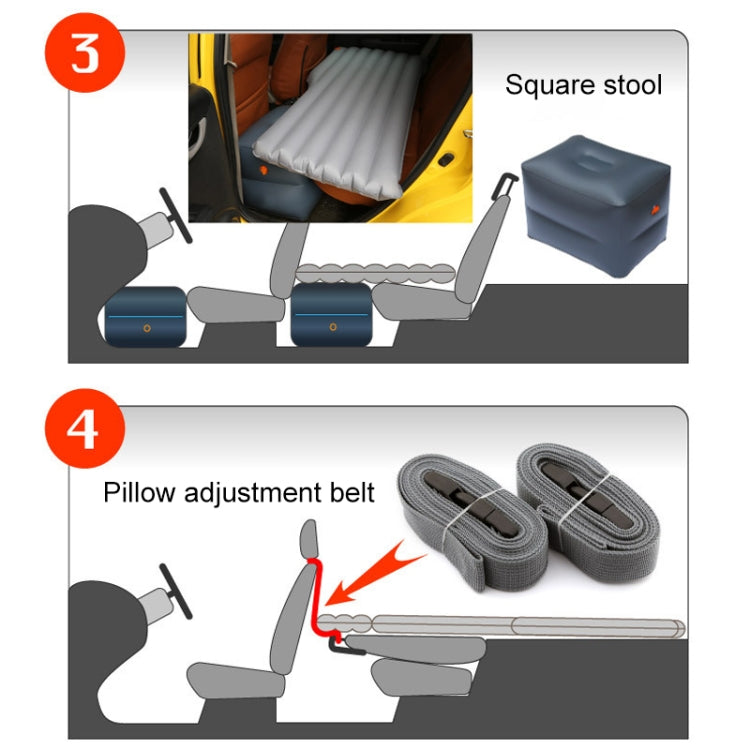 3

Square stool

4

Pillow adjustment belt