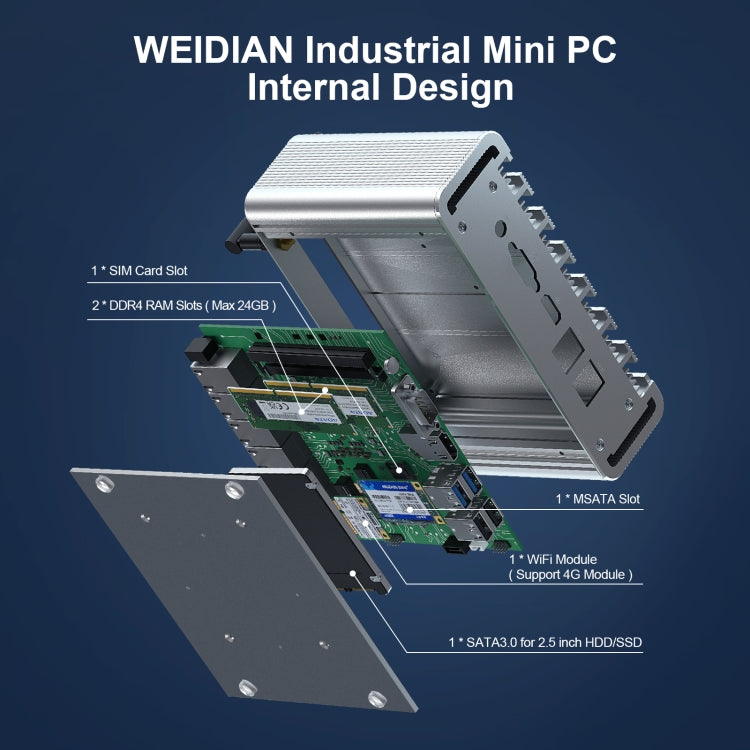 WEIDIAN Industrial Mini PC
Internal Design

1 * SIM Card Slot

2 * DDR4 RAM Slots ( Max 24GB )

1 * MSATA Slot

1 * WiFi Module
( Support 4G Module )

1 * SATA3.0 for 2.5 inch HDD/SSD