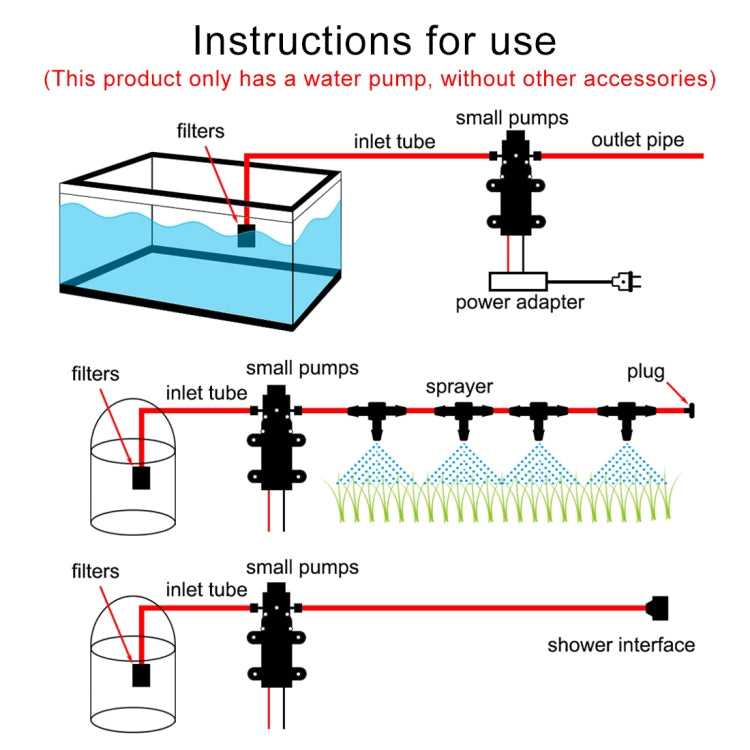 Instructions for use
(This product only has a water pump, without other accessories)

filters
inlet tube
small pumps
outlet pipe
power adapter

filters
inlet tube
small pumps
sprayer
plug

filters
inlet tube
small pumps
shower interface