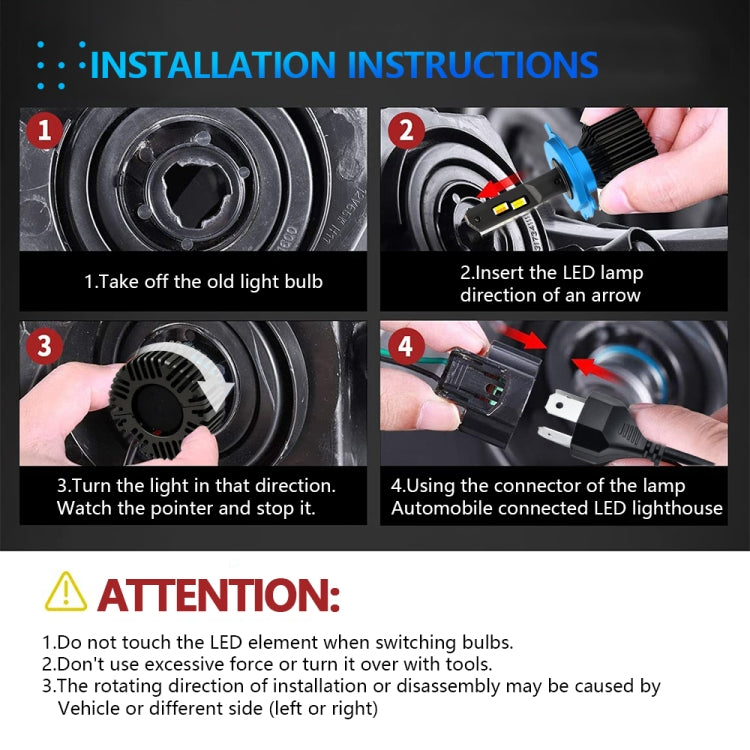 INSTALLATION INSTRUCTIONS

1

1.Take off the old light bulb

2

2.Insert the LED lamp direction of an arrow

3

3.Turn the light in that direction. Watch the pointer and stop it.

4

4.Using the connector of the lamp Automobile connected LED lighthouse

ATTENTION:

1.Do not touch the LED element when switching bulbs.
2.Don't use excessive force or turn it over with tools.
3.The rotating direction of installation or disassembly may be caused by Vehicle or different side (left or right)